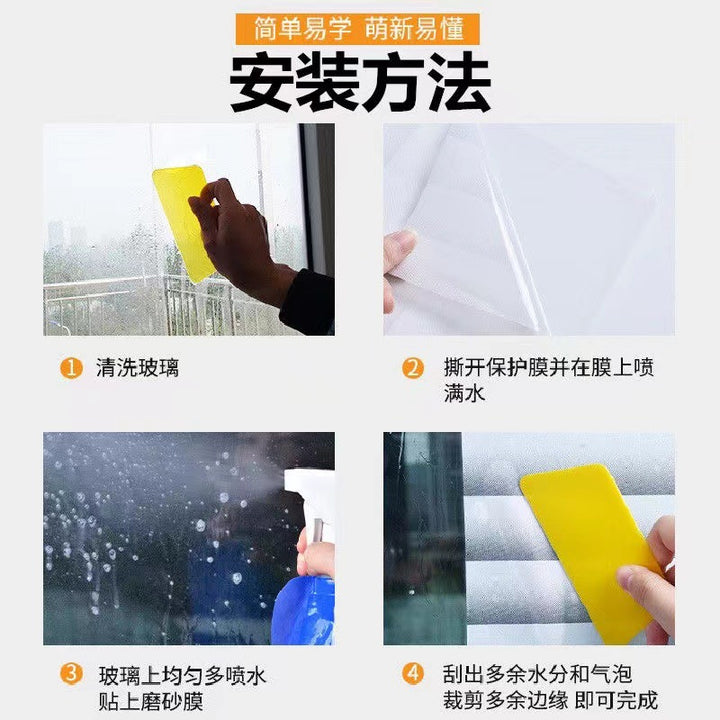 简单易学 萌新易懂

安装方法

1 清洗玻璃

2 撕开保护膜并在膜上喷满水

3 玻璃上均匀多喷水
贴上磨砂膜

4 刮出多余水分和气泡
裁剪多余边缘 即可完成