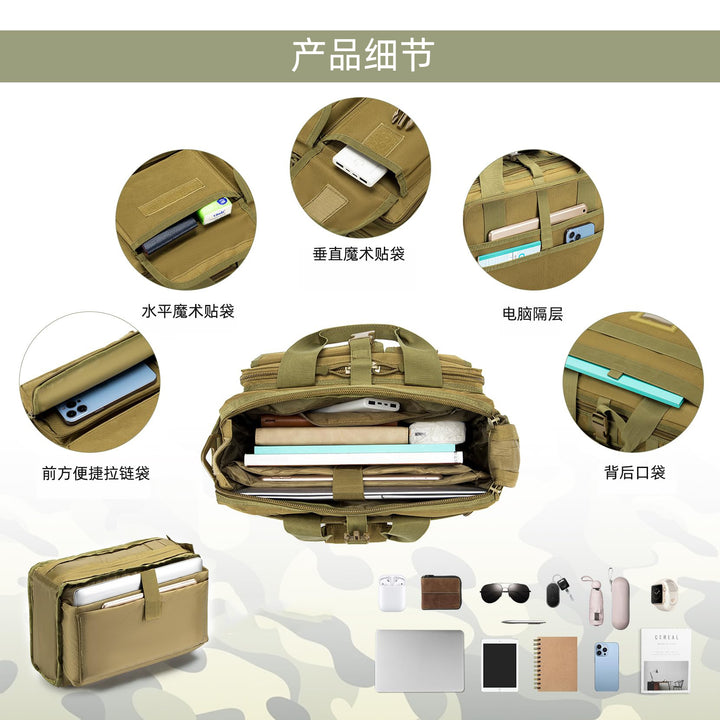 产品细节

垂直魔术贴袋

水平魔术贴袋

电脑隔层

前方便捷拉链袋

背后口袋

CEREAL