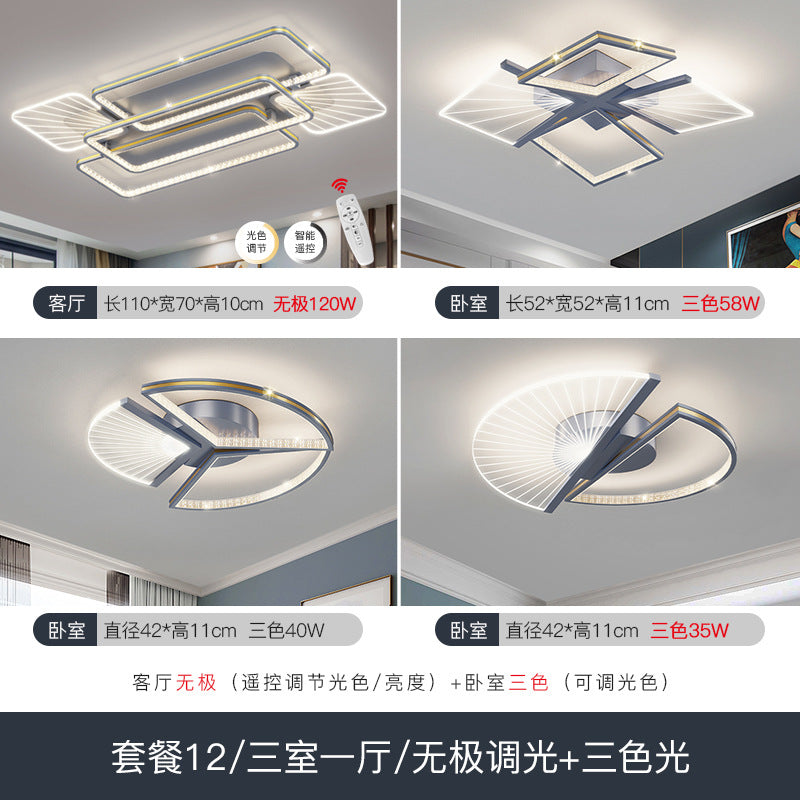 光色调节

智能遥控

客厅 长110*宽70*高10cm 无极120W

卧室 长52*宽52*高11cm 三色58W

卧室 直径42*高11cm 三色40W

卧室 直径42*高11cm 三色35W

客厅无极（遥控调节光色/亮度）+卧室三色（可调光色）

套餐12/三室一厅/无极调光+三色光