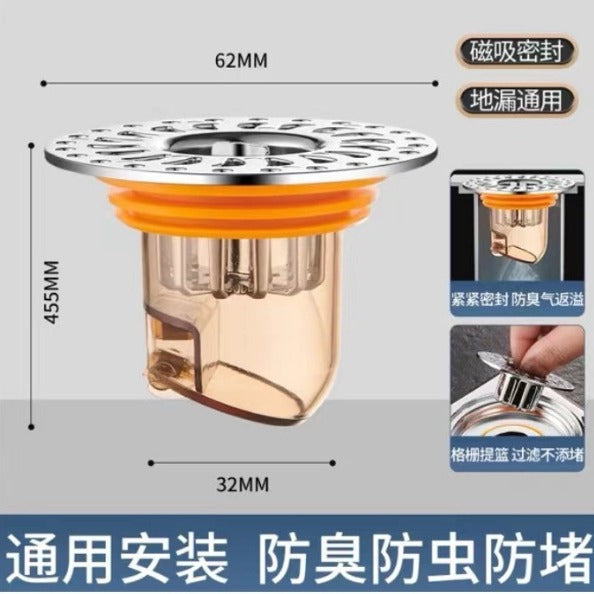 62MM

磁吸密封

地漏通用

455MM

紧紧密封 防臭气返溢

格栅提篮 过滤不添堵

32MM

通用安装 防臭防虫防堵