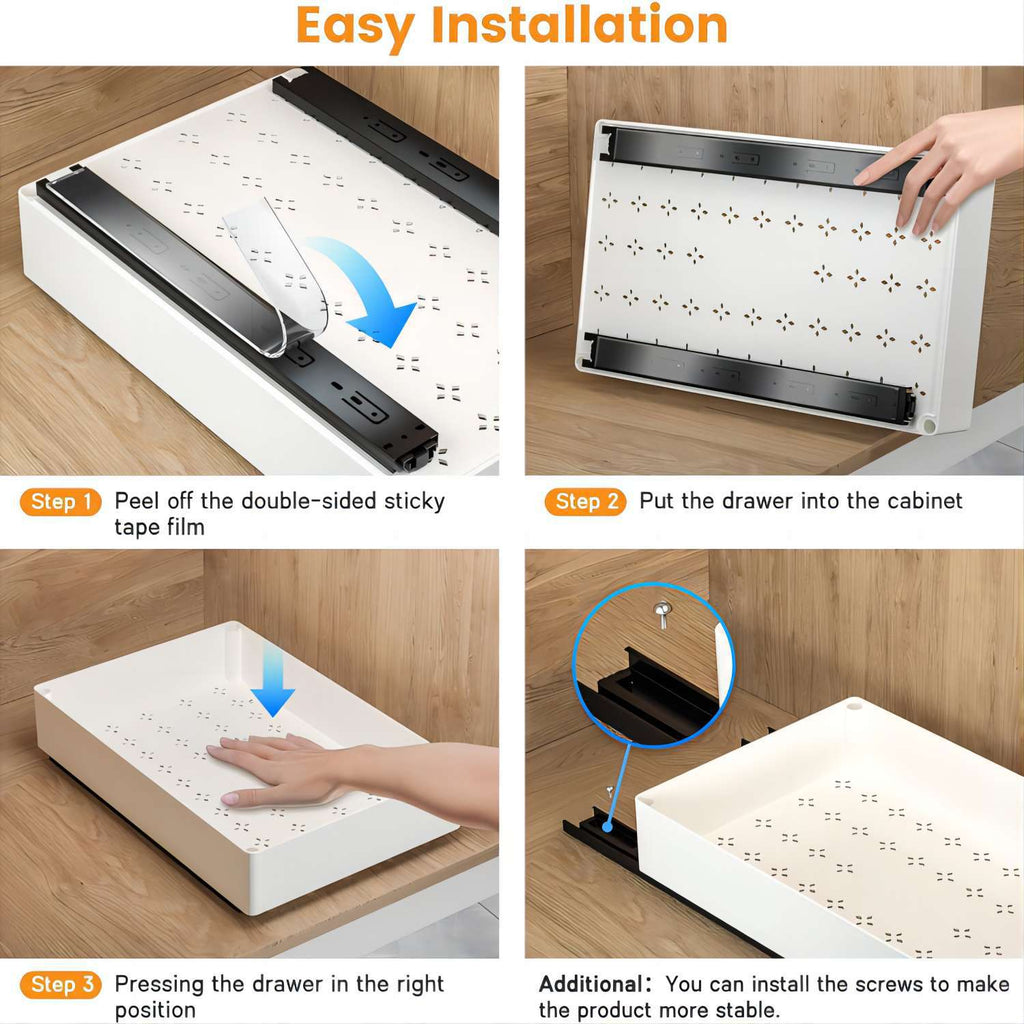 Easy Installation

Step 1 Peel off the double-sided sticky tape film

Step 2 Put the drawer into the cabinet

Step 3 Pressing the drawer in the right position

Additional: You can install the screws to make the product more stable.