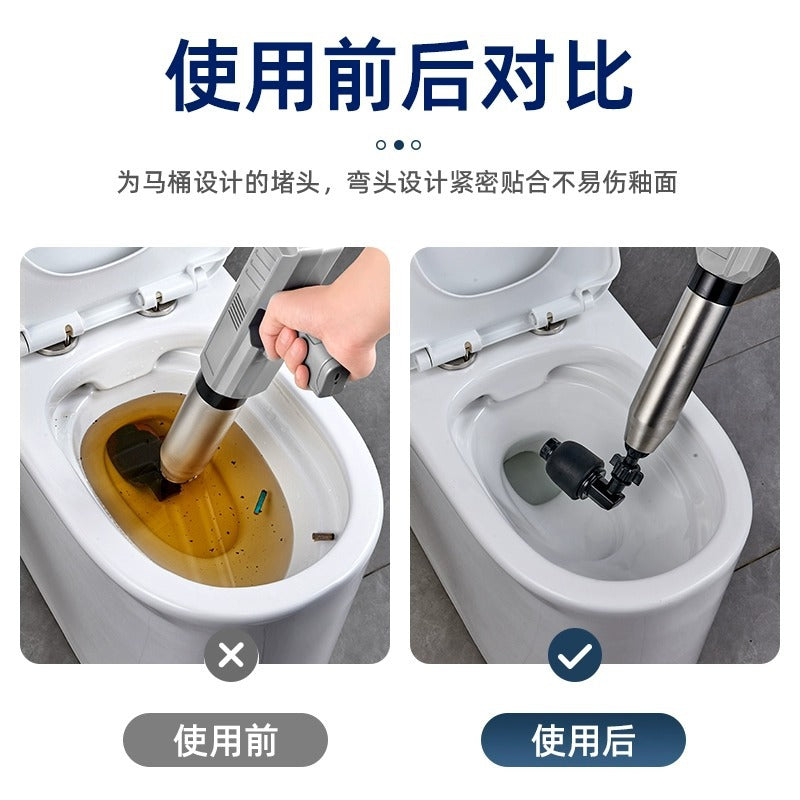 使用前后对比

为马桶设计的堵头，弯头设计紧密贴合不易伤釉面

使用前

使用后