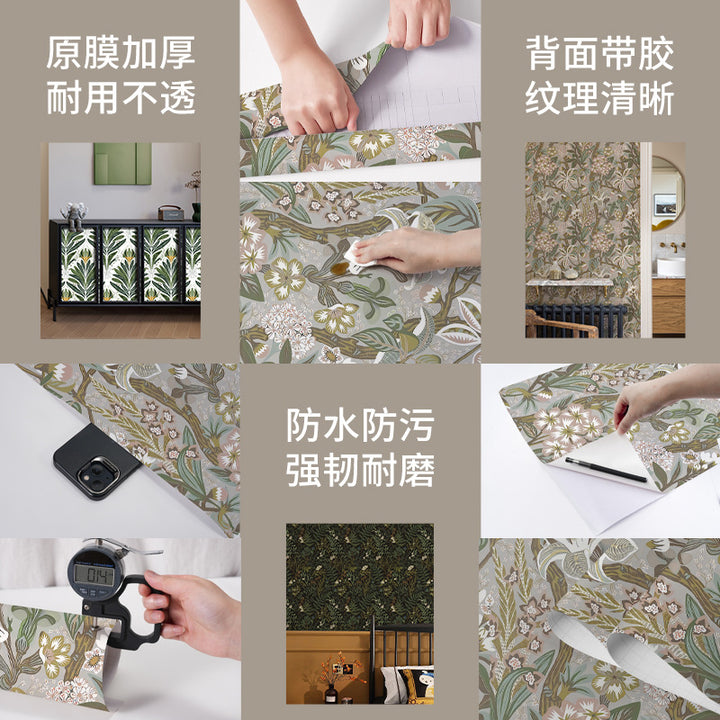 原膜加厚
耐用不透

背面带胶
纹理清晰

防水防污
强韧耐磨

0.14