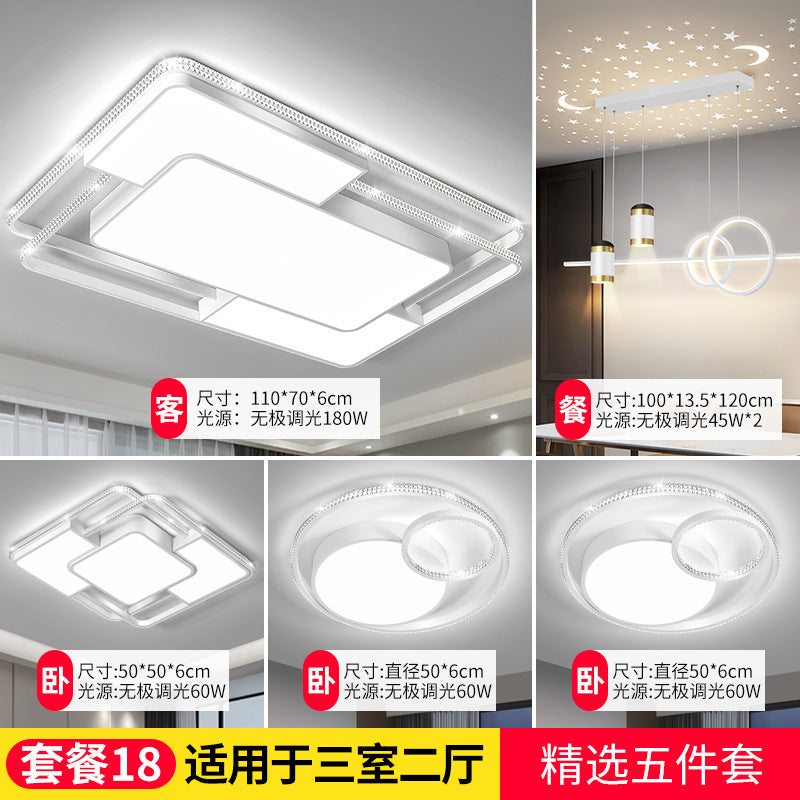 客 尺寸: 110*70*6cm
光源: 无极调光180W

餐 尺寸:100*13.5*120cm
光源:无极调光45W*2

卧 尺寸:50*50*6cm
光源:无极调光60W

卧 尺寸:直径50*6cm
光源:无极调光60W

卧 尺寸:直径50*6cm
光源:无极调光60W

套餐18 适用于三室二厅

精选五件套