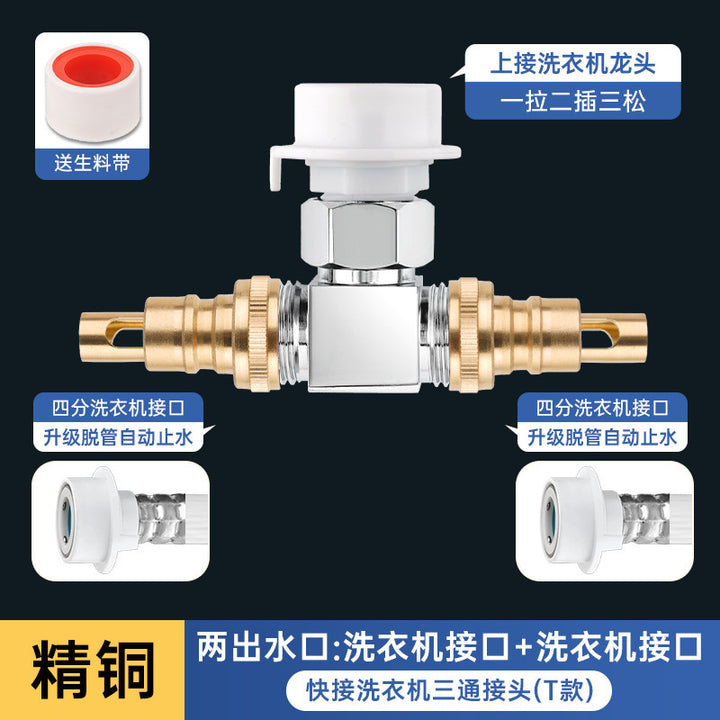 送生料带

上接洗衣机龙头
一拉二插三松

四分洗衣机接口
升级脱管自动止水

四分洗衣机接口
升级脱管自动止水

精铜

两出水口:洗衣机接口+洗衣机接口
快接洗衣机三通接头(T款)