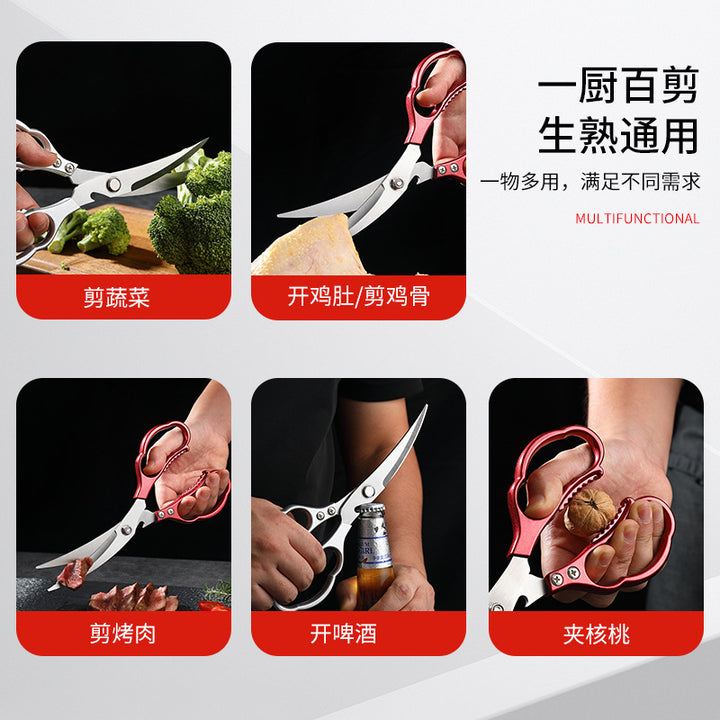 一厨百剪
生熟通用

一物多用，满足不同需求

MULTIFUNCTIONAL

剪蔬菜

开鸡肚/剪鸡骨

剪烤肉

开啤酒

夹核桃