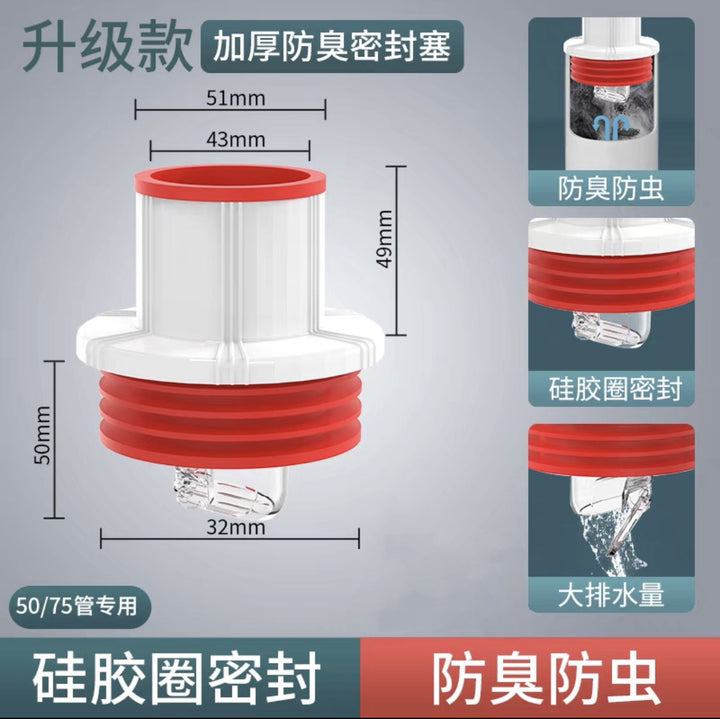 升级款 加厚防臭密封塞

51mm

43mm

49mm

50mm

32mm

50/75管专用

防臭防虫

硅胶圈密封

大排水量

硅胶圈密封

防臭防虫