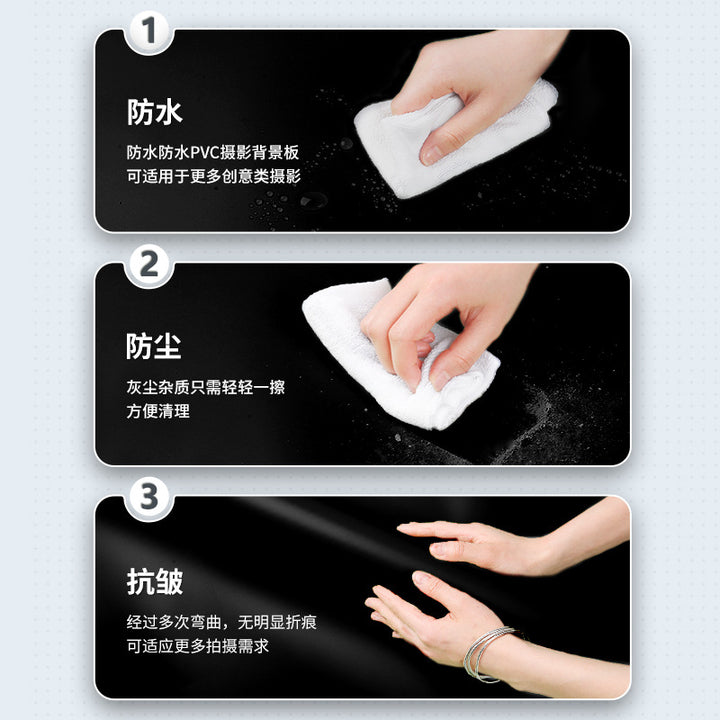 1

防水

防水防水PVC摄影背景板
可适用于更多创意类摄影

2

防尘

灰尘杂质只需轻轻一擦
方便清理

3

抗皱

经过多次弯曲，无明显折痕
可适应更多拍摄需求