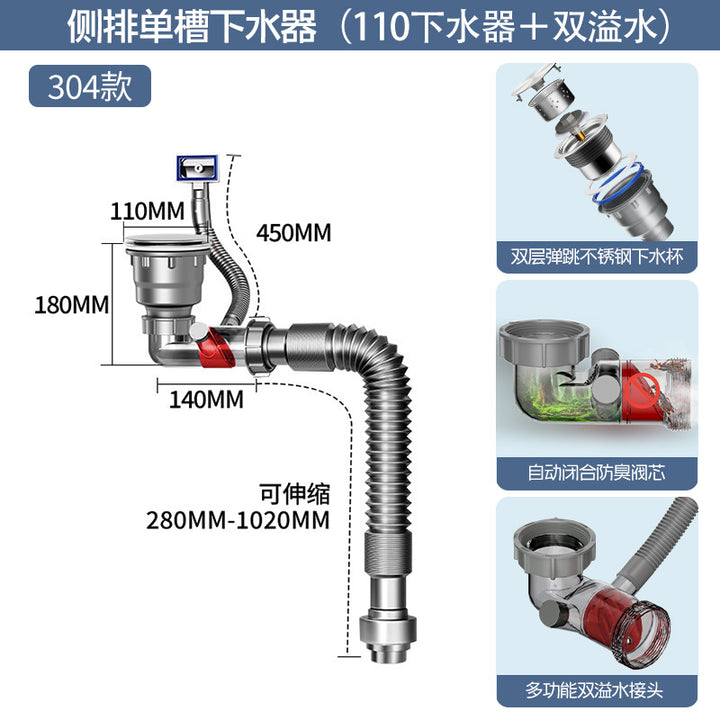 侧排单槽下水器（110下水器＋双溢水）

304款

110MM

450MM

180MM

140MM

可伸缩
280MM-1020MM

双层弹跳不锈钢下水杯

自动闭合防臭阀芯

多功能双溢水接头