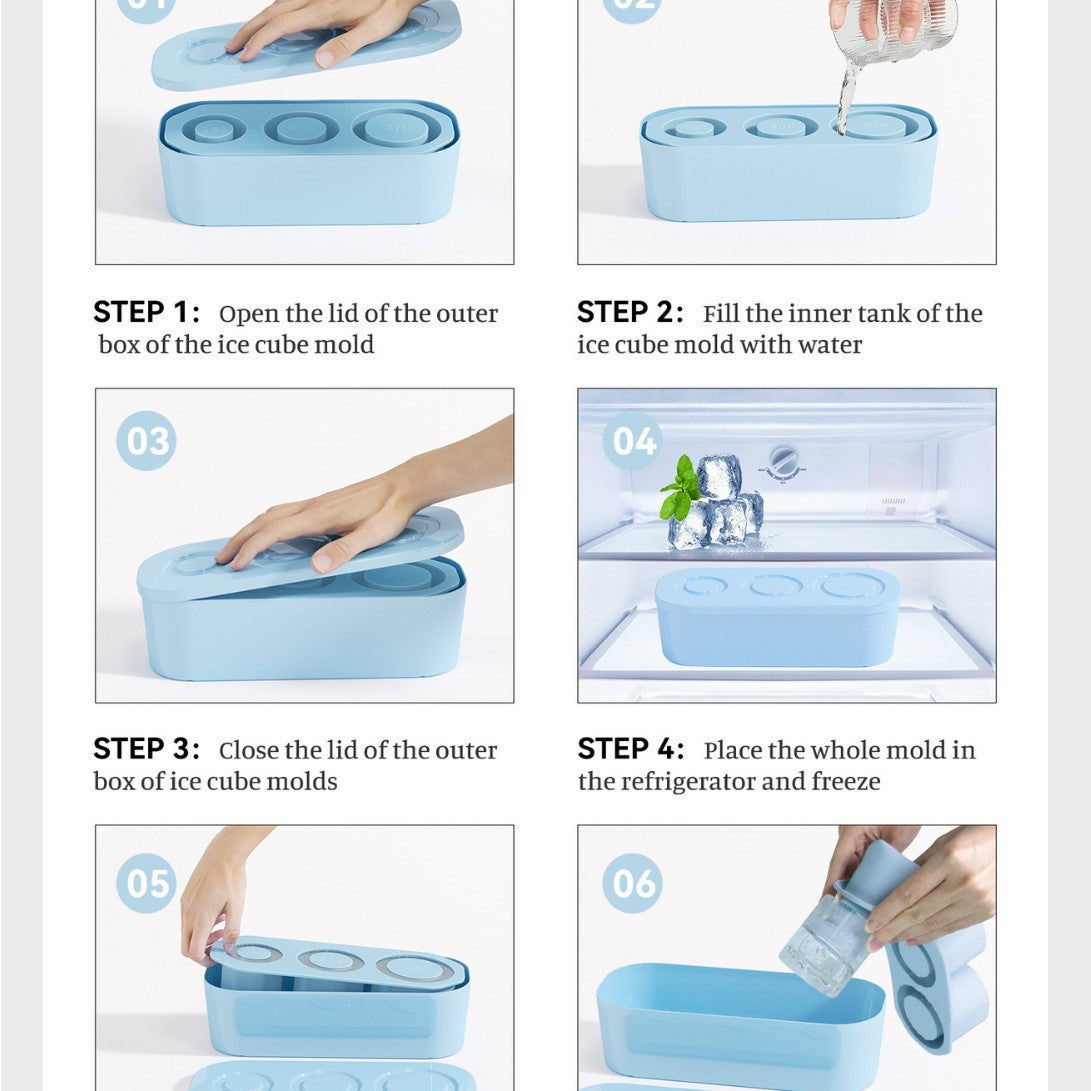 STEP 1: Open the lid of the outer box of the ice cube mold

STEP 2: Fill the inner tank of the ice cube mold with water

03

04

STEP 3: Close the lid of the outer box of ice cube molds

STEP 4: Place the whole mold in the refrigerator and freeze

05

06