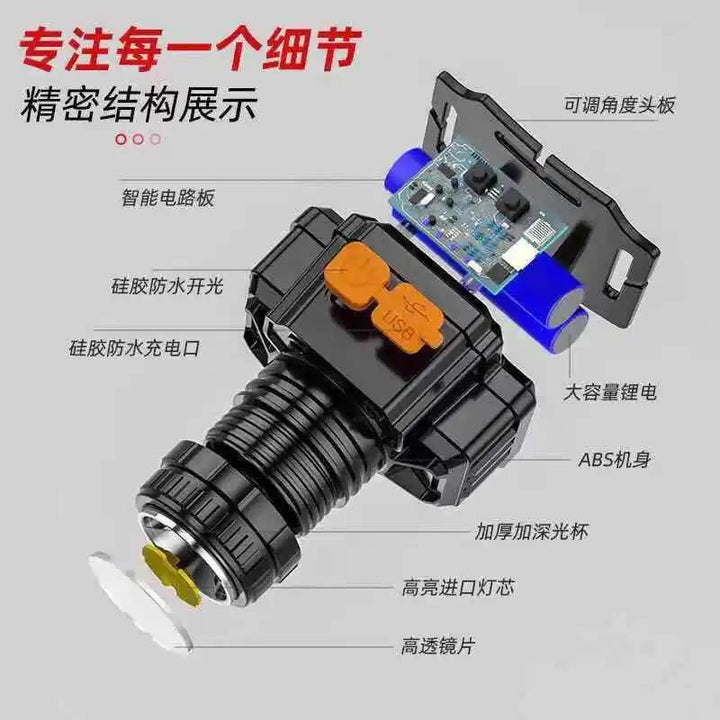 专注每一个细节
精密结构展示

可调角度头板

智能电路板

硅胶防水开光

硅胶防水充电口

USB

大容量锂电

ABS机身

加厚加深光杯

高亮进口灯芯

高透镜片