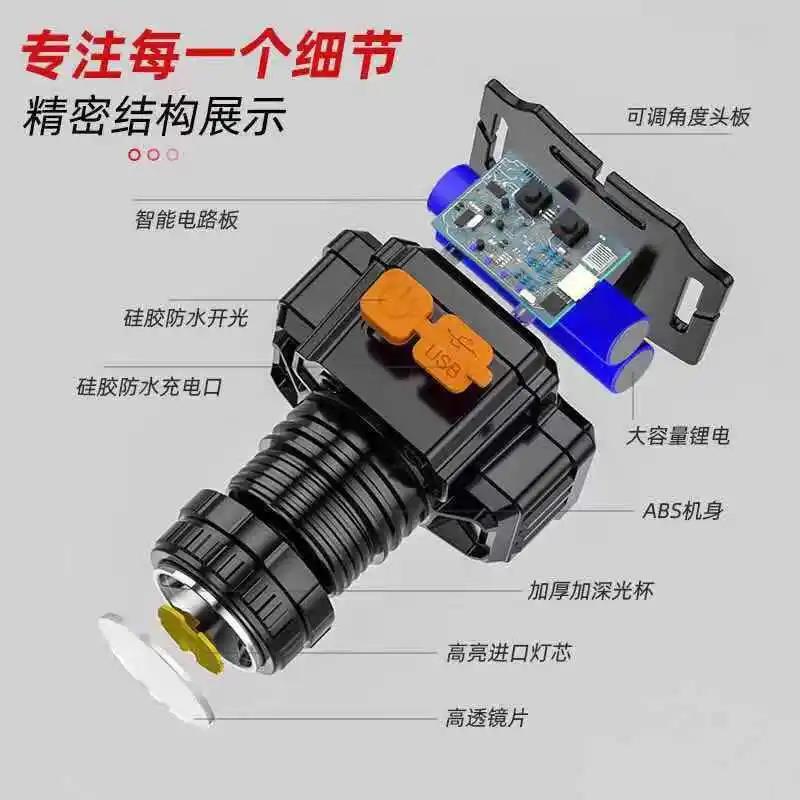 专注每一个细节
精密结构展示

可调角度头板

智能电路板

硅胶防水开光

硅胶防水充电口

USB

大容量锂电

ABS机身

加厚加深光杯

高亮进口灯芯

高透镜片