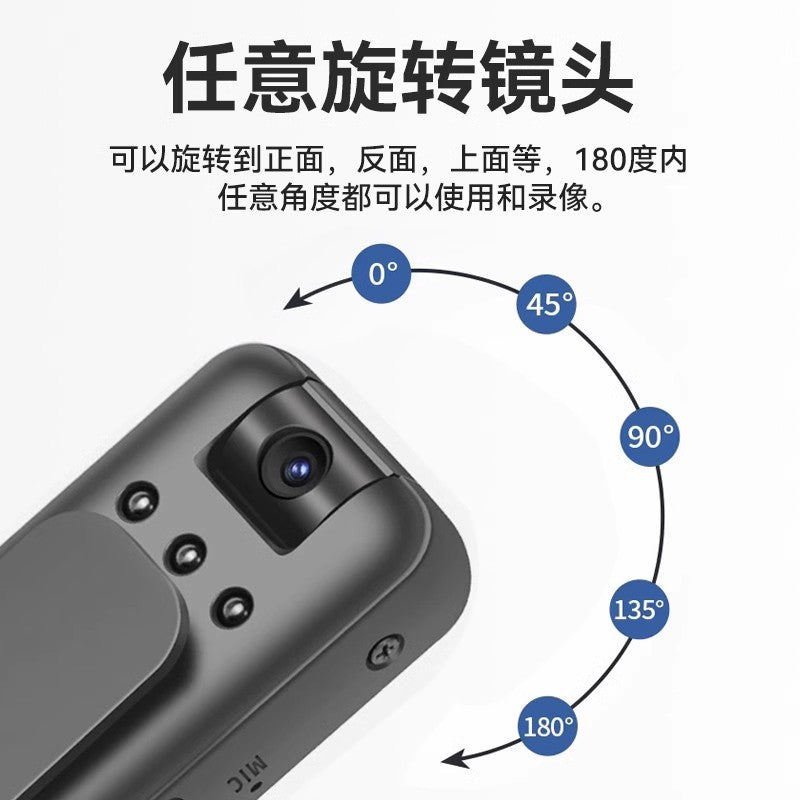 任意旋转镜头

可以旋转到正面，反面，上面等，180度内任意角度都可以使用和录像。

0°

45°

90°

135°

180°

MIC