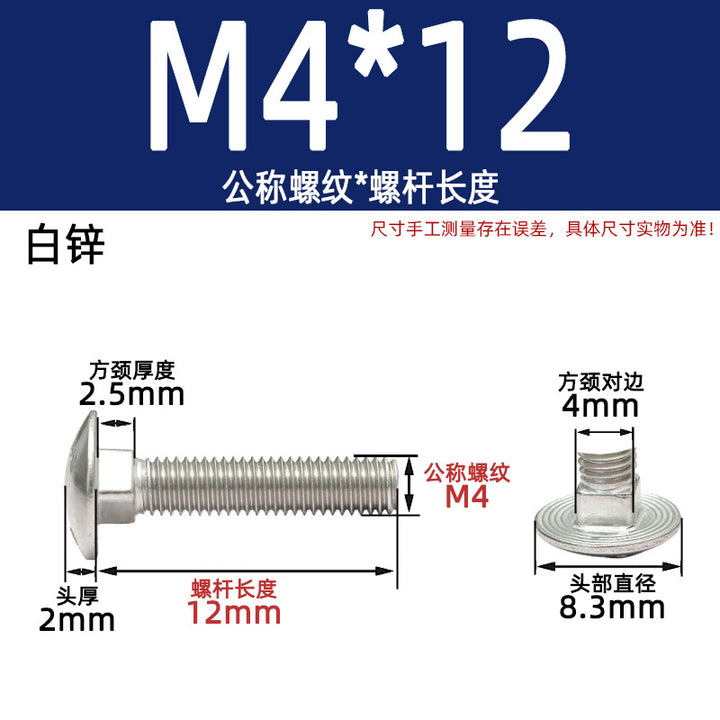 M4*12
公称螺纹*螺杆长度

白锌

尺寸手工测量存在误差，具体尺寸实物为准！

方颈厚度
2.5mm

公称螺纹
M4

头厚
2mm

螺杆长度
12mm

方颈对边
4mm

头部直径
8.3mm