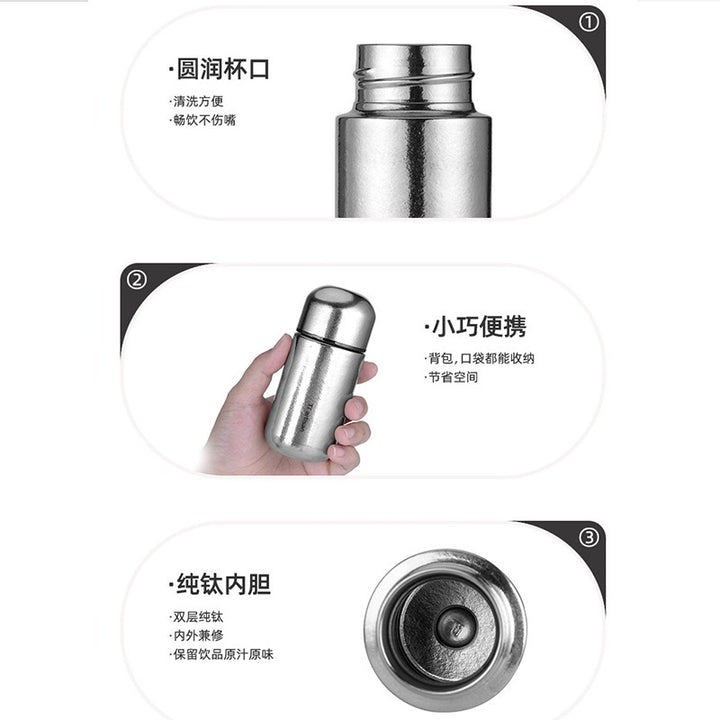 ①

·圆润杯口

·清洗方便
·畅饮不伤嘴

②

·小巧便携

·背包, 口袋都能收纳
·节省空间

③

·纯钛内胆

·双层纯钛
·内外兼修
·保留饮品原汁原味