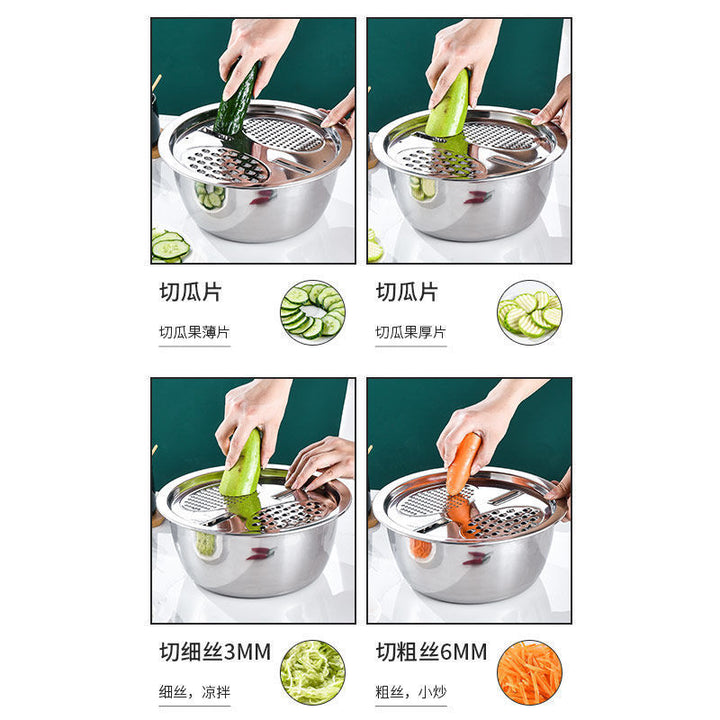 切瓜片

切瓜果薄片

切瓜片

切瓜果厚片

切细丝3MM

细丝，凉拌

切粗丝6MM

粗丝，小炒