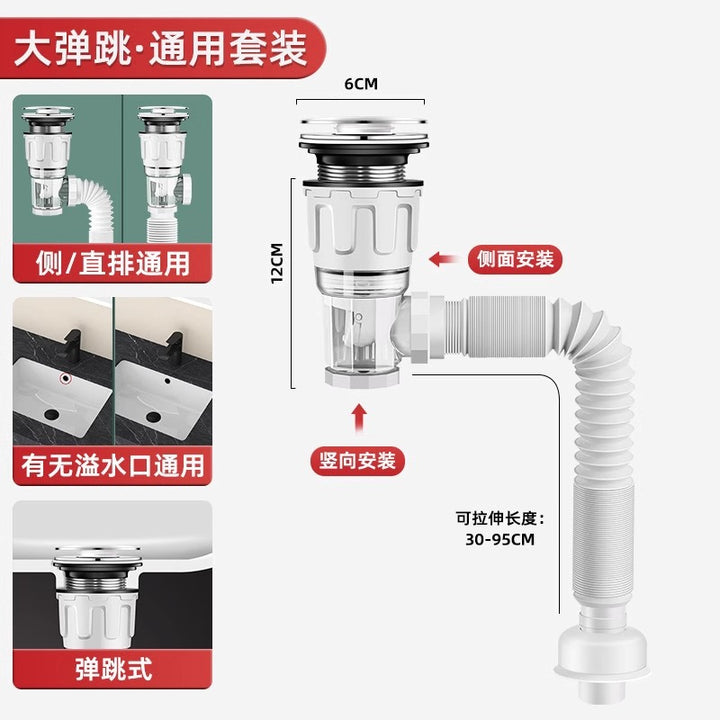 大弹跳·通用套装

侧/直排通用

有无溢水口通用

弹跳式

6CM

12CM

侧面安装

竖向安装

可拉伸长度：
30-95CM