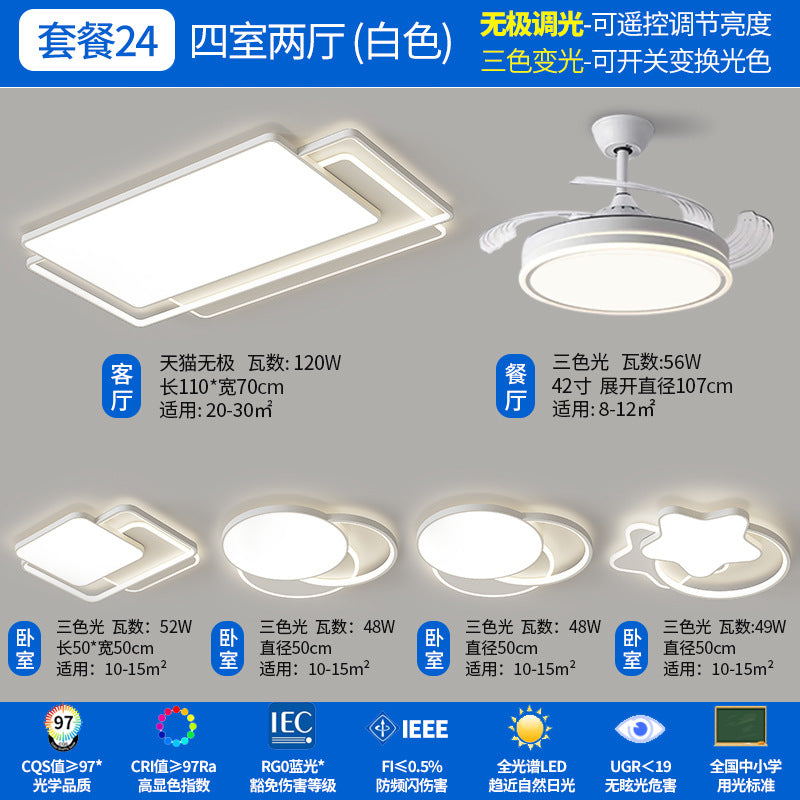 套餐24 四室两厅 (白色)

无极调光-可遥控调节亮度
三色变光-可开关变换光色

客厅
天猫无极 瓦数: 120W
长110*宽70cm
适用: 20-30㎡

餐厅
三色光 瓦数:56W
42寸 展开直径107cm
适用: 8-12㎡

卧室
三色光 瓦数: 52W
长50*宽50cm
适用: 10-15m²

卧室
三色光 瓦数: 48W
直径50cm
适用: 10-15m²

卧室
三色光 瓦数: 48W
直径50cm
适用: 10-15m²

卧室
三色光 瓦数:49W
直径50cm
适用: 10-15m²

97
CQS值≥97*
光学品质

CRI值≥97Ra
高显色指数

IEC
RG0蓝光*
豁免伤害等级

IEEE
FI≤0.5%
防频闪伤害

全光谱LED
趋近自然日光

UGR<19
无眩光危害

全国中小学
用光标准