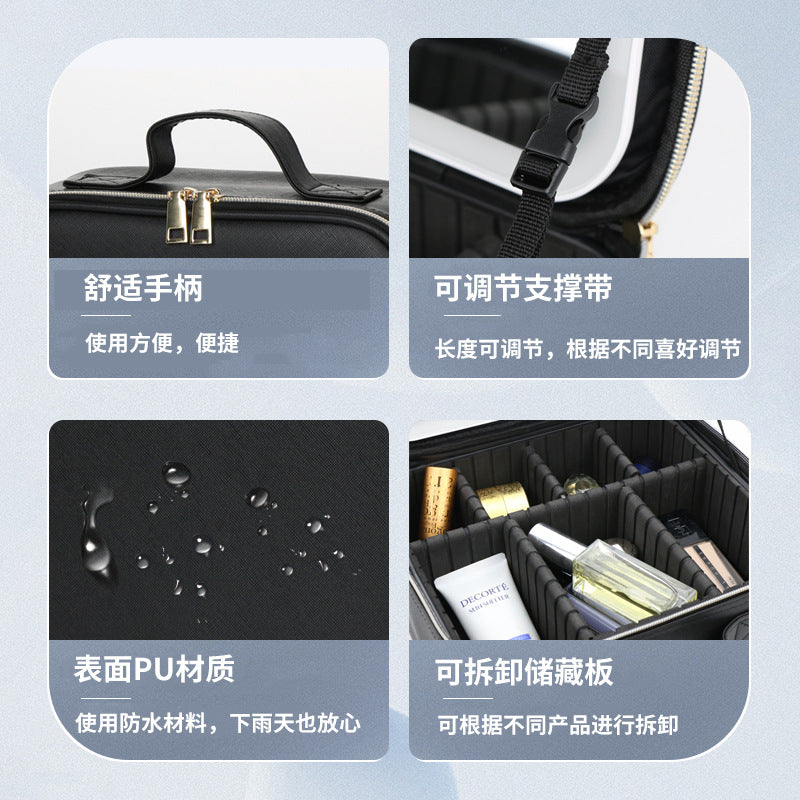 舒适手柄

使用方便，便捷

可调节支撑带

长度可调节，根据不同喜好调节

表面PU材质

使用防水材料，下雨天也放心

DECORTÉ

可拆卸储藏板

可根据不同产品进行拆卸