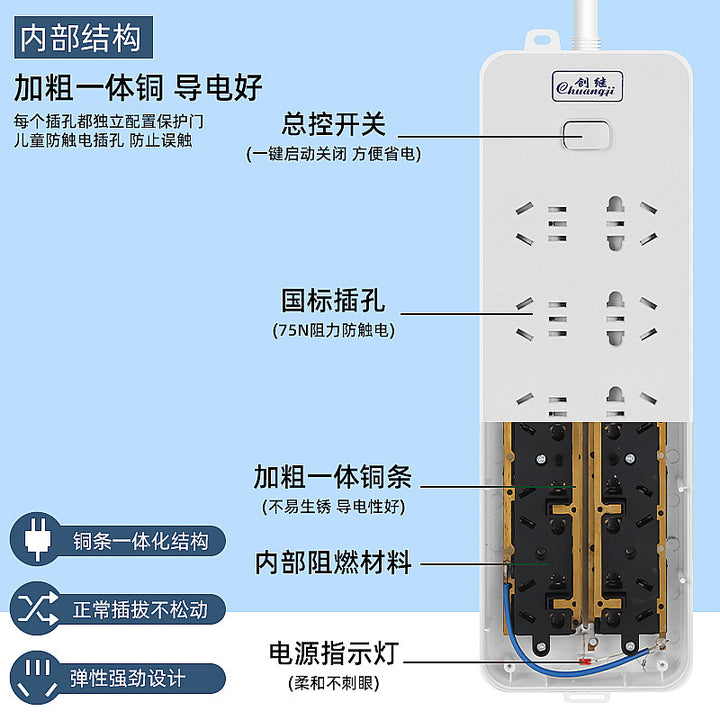 内部结构

加粗一体铜 导电好

每个插孔都独立配置保护门
儿童防触电插孔 防止误触

创继
Chuangji

总控开关
(一键启动关闭 方便省电)

国标插孔
(75N阻力防触电)

加粗一体铜条
(不易生锈 导电性好)

内部阻燃材料

电源指示灯
(柔和不刺眼)

铜条一体化结构

正常插拔不松动

弹性强劲设计