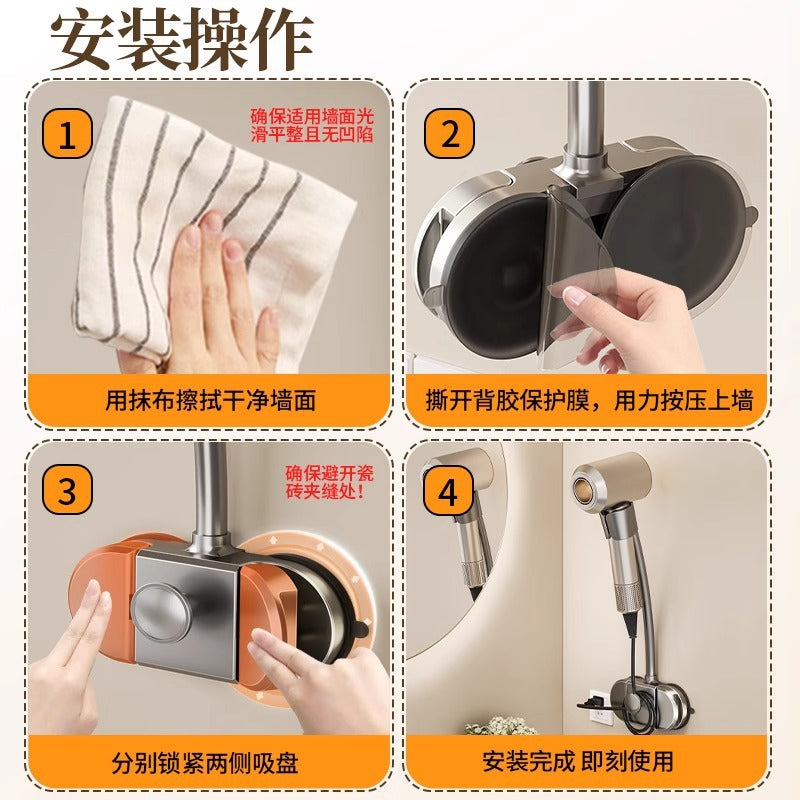 安装操作

1
确保适用墙面光滑平整且无凹陷
用抹布擦拭干净墙面

2
撕开背胶保护膜，用力按压上墙

3
确保避开瓷砖夹缝处！
分别锁紧两侧吸盘

4
安装完成 即刻使用