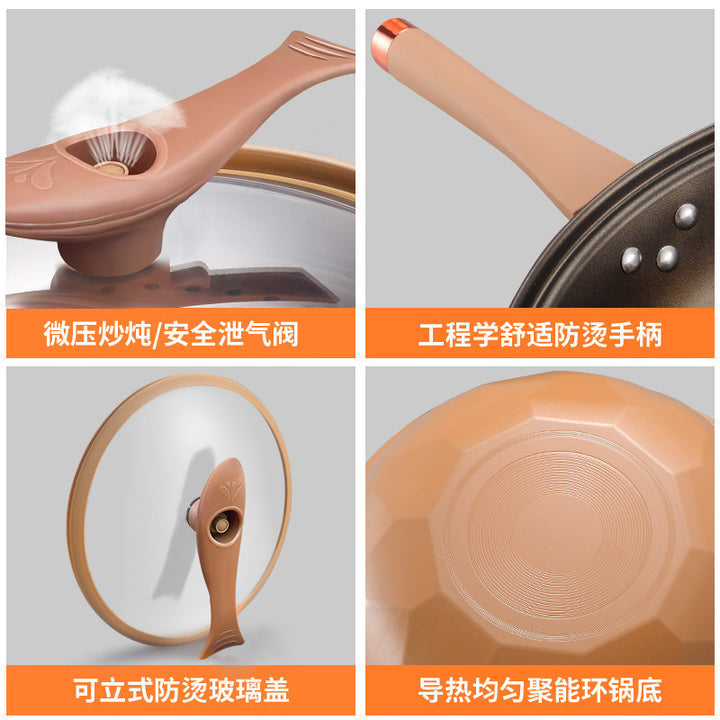 微压炒炖/安全泄气阀

工程学舒适防烫手柄

可立式防烫玻璃盖

导热均匀聚能环锅底