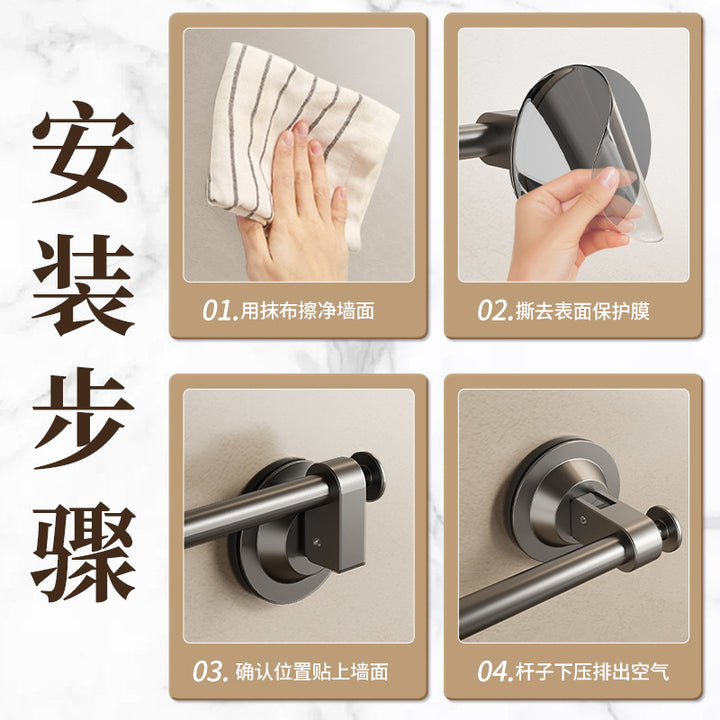 安装步骤

01.用抹布擦净墙面

02.撕去表面保护膜

03.确认位置贴上墙面

04.杆子下压排出空气