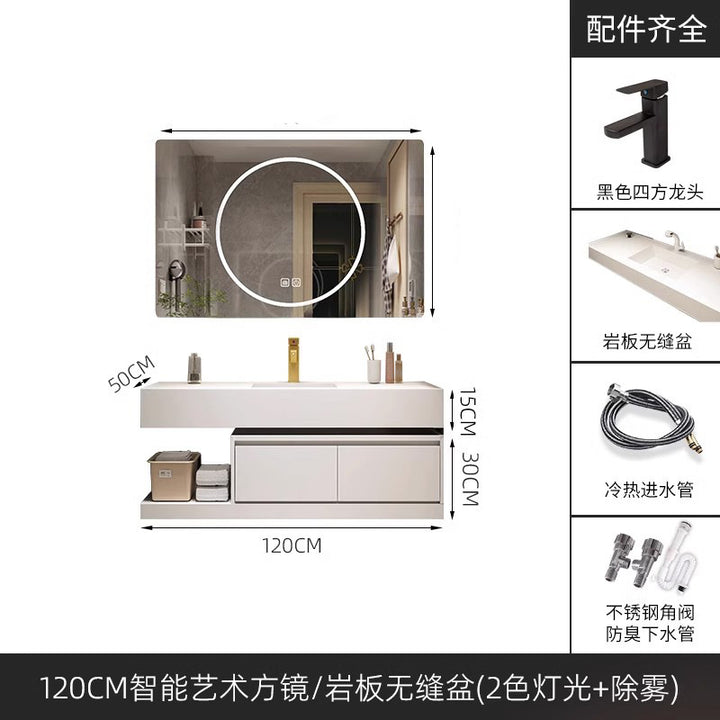 50CM

15CM

30CM

120CM

配件齐全

黑色四方龙头

岩板无缝盆

冷热进水管

不锈钢角阀
防臭下水管

120CM智能艺术方镜/岩板无缝盆(2色灯光+除雾)