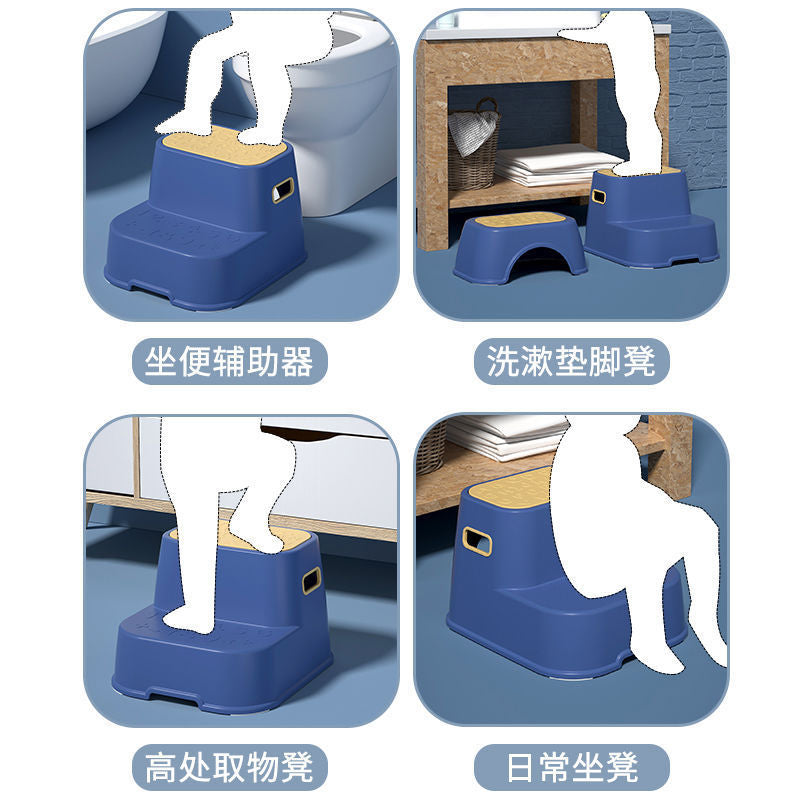 坐便辅助器

洗漱垫脚凳

高处取物凳

日常坐凳