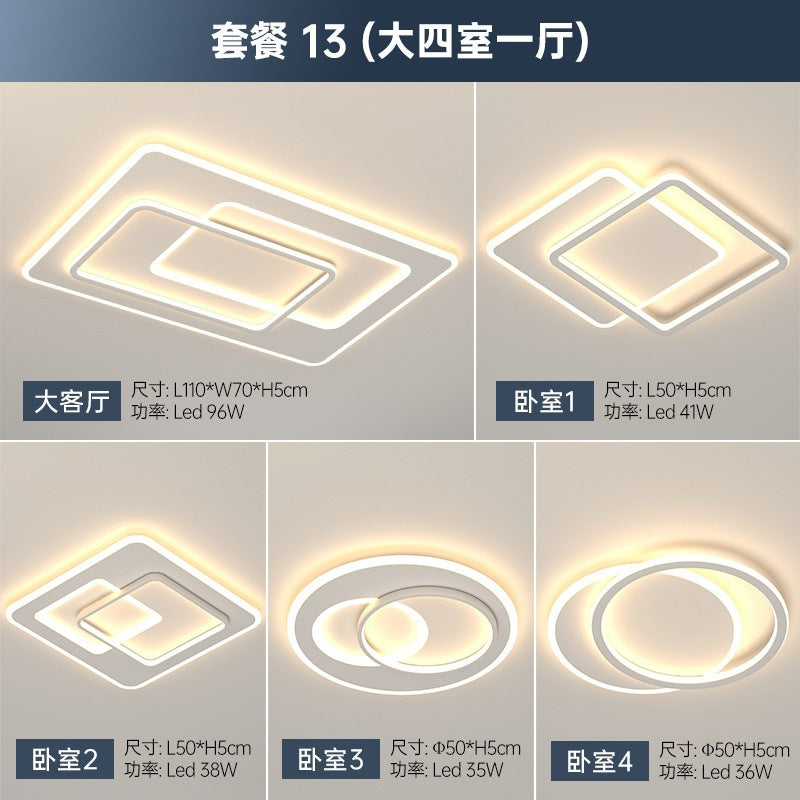 套餐 13 (大四室一厅)

大客厅
尺寸: L110*W70*H5cm
功率: Led 96W

卧室1
尺寸: L50*H5cm
功率: Led 41W

卧室2
尺寸: L50*H5cm
功率: Led 38W

卧室3
尺寸: Φ50*H5cm
功率: Led 35W

卧室4
尺寸: Φ50*H5cm
功率: Led 36W