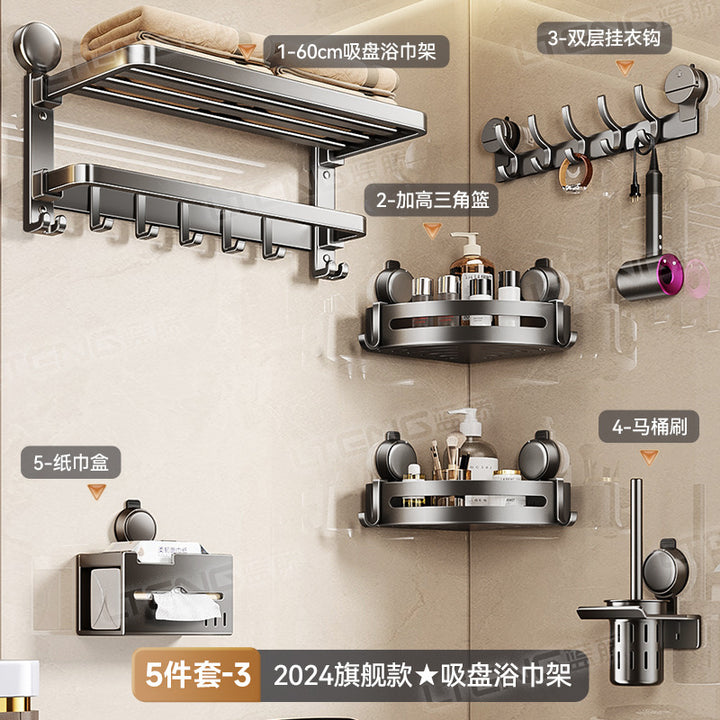 1-60cm吸盘浴巾架

3-双层挂衣钩

2-加高三角篮

4-马桶刷

5-纸巾盒

5件套-3 2024旗舰款★吸盘浴巾架