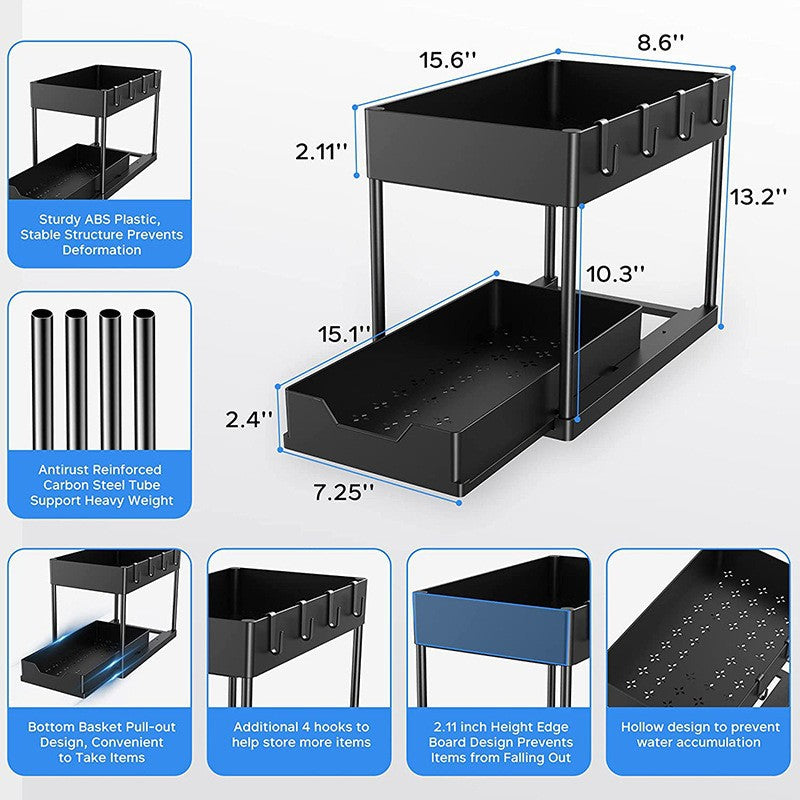 Sturdy ABS Plastic, Stable Structure Prevents Deformation

Antirust Reinforced Carbon Steel Tube Support Heavy Weight

15.6''

8.6''

2.11''

13.2''

10.3''

15.1''

2.4''

7.25''

Bottom Basket Pull-out Design, Convenient to Take Items

Additional 4 hooks to help store more items

2.11 inch Height Edge Board Design Prevents Items from Falling Out

Hollow design to prevent water accumulation