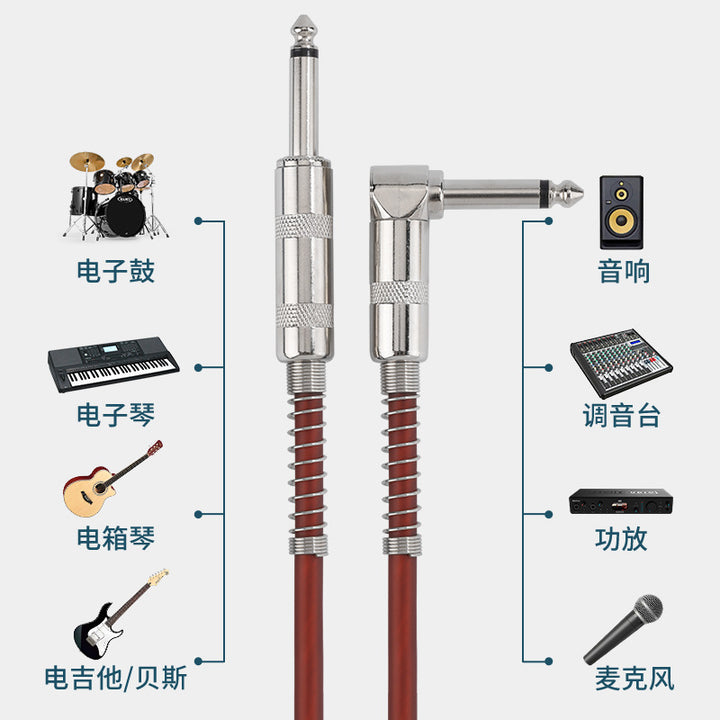 电子鼓

电子琴

电箱琴

电吉他/贝斯

音响

调音台

功放

麦克风