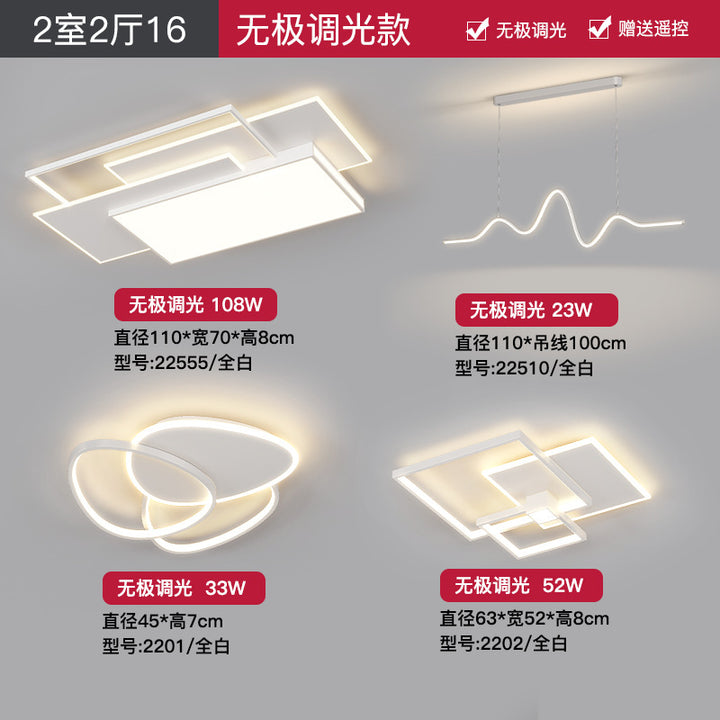 2室2厅16

无极调光款

无极调光 赠送遥控

无极调光 108W
直径110*宽70*高8cm
型号:22555/全白

无极调光 23W
直径110*吊线100cm
型号:22510/全白

无极调光 33W
直径45*高7cm
型号:2201/全白

无极调光 52W
直径63*宽52*高8cm
型号:2202/全白