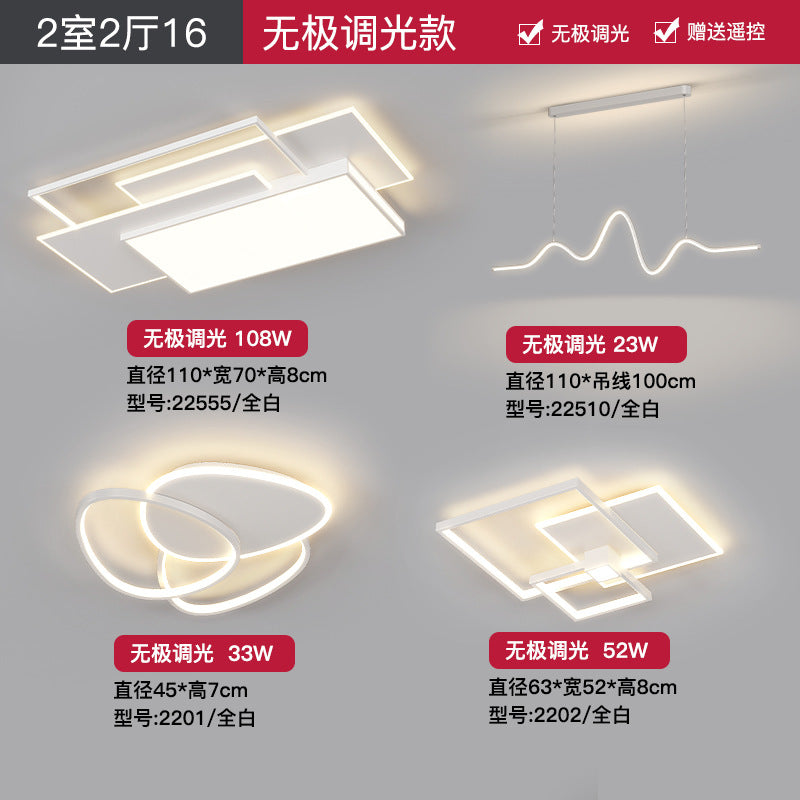 2室2厅16 无极调光款 无极调光 赠送遥控

无极调光 108W
直径110*宽70*高8cm
型号:22555/全白

无极调光 23W
直径110*吊线100cm
型号:22510/全白

无极调光 33W
直径45*高7cm
型号:2201/全白

无极调光 52W
直径63*宽52*高8cm
型号:2202/全白