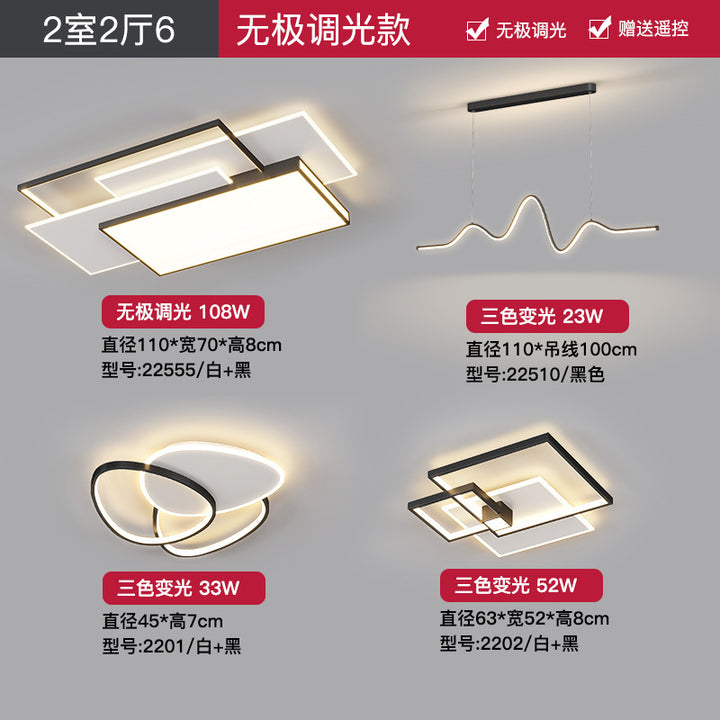 2室2厅6 无极调光款 无极调光 赠送遥控

无极调光 108W
直径110*宽70*高8cm
型号:22555/白+黑

三色变光 23W
直径110*吊线100cm
型号:22510/黑色

三色变光 33W
直径45*高7cm
型号:2201/白+黑

三色变光 52W
直径63*宽52*高8cm
型号:2202/白+黑