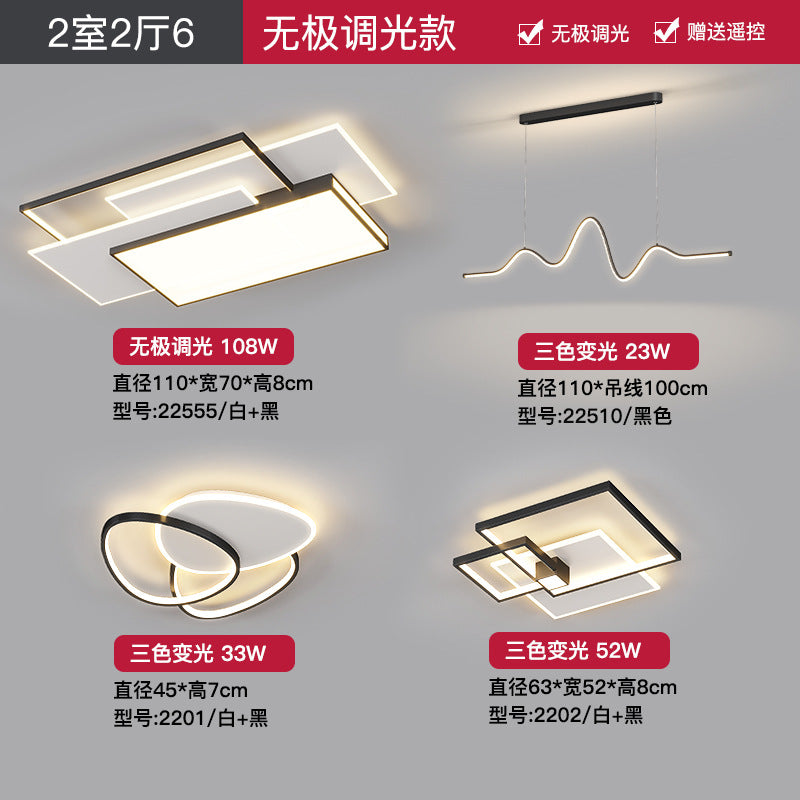 2室2厅6 无极调光款 无极调光 赠送遥控

无极调光 108W
直径110*宽70*高8cm
型号:22555/白+黑

三色变光 23W
直径110*吊线100cm
型号:22510/黑色

三色变光 33W
直径45*高7cm
型号:2201/白+黑

三色变光 52W
直径63*宽52*高8cm
型号:2202/白+黑