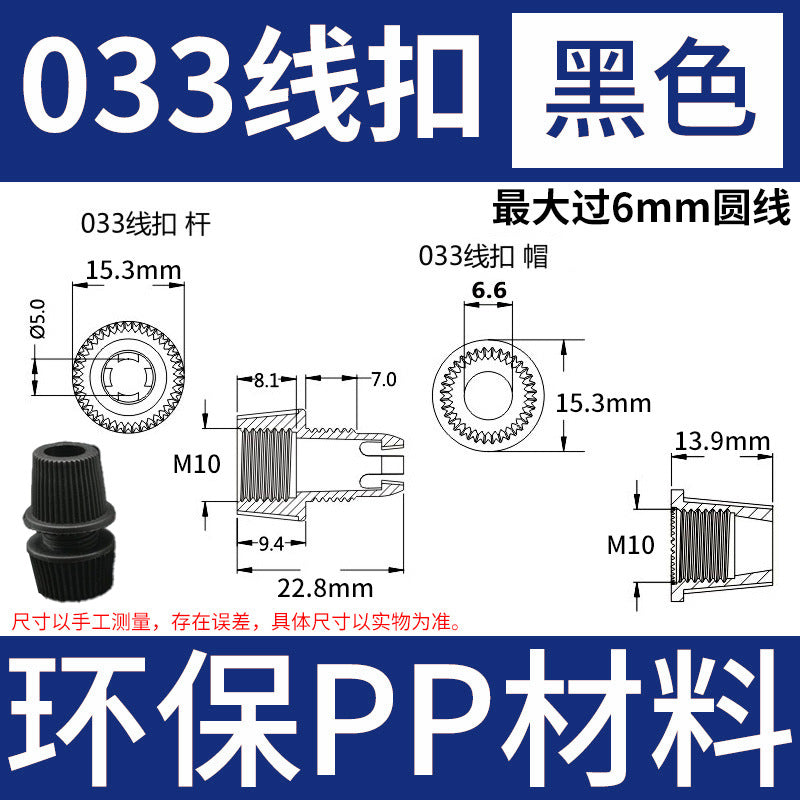 033线扣 黑色

最大过6mm圆线

033线扣 杆

15.3mm

Ø5.0

8.1

7.0

M10

9.4

22.8mm

033线扣 帽

6.6

15.3mm

13.9mm

M10

尺寸以手工测量，存在误差，具体尺寸以实物为准。

环保PP材料