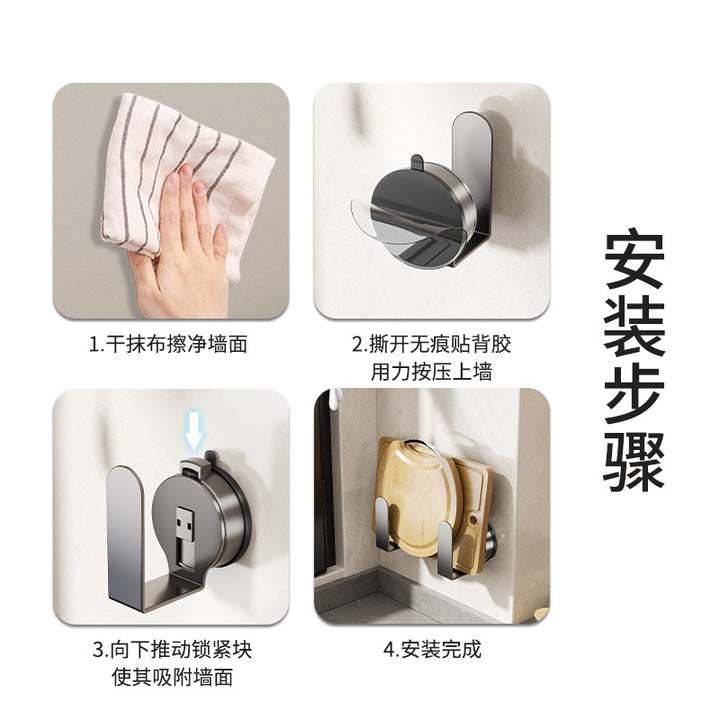 1.干抹布擦净墙面

2.撕开无痕贴背胶
用力按压上墙

3.向下推动锁紧块
使其吸附墙面

4.安装完成

安装步骤