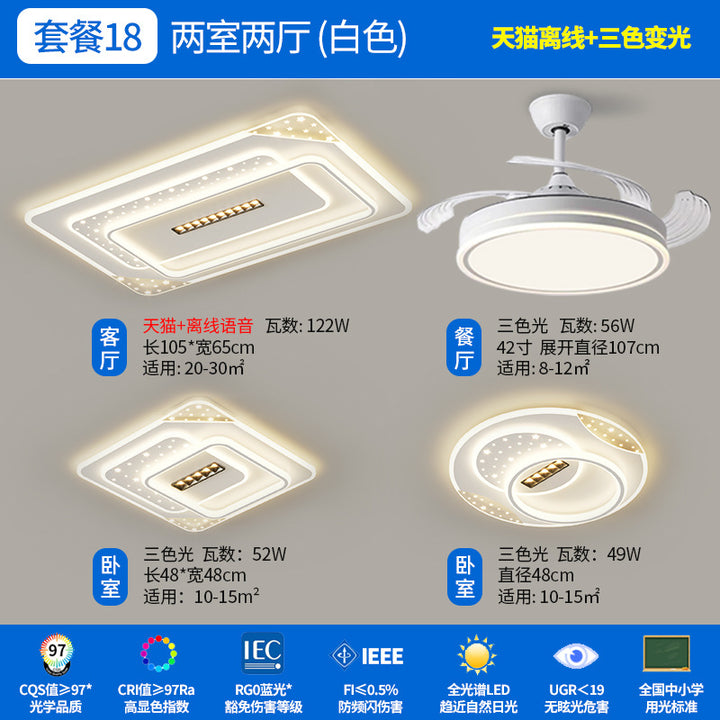 套餐18 两室两厅 (白色)

天猫离线+三色变光

客厅

天猫+离线语音 瓦数: 122W
长105*宽65cm
适用: 20-30㎡

餐厅

三色光 瓦数: 56W
42寸 展开直径107cm
适用: 8-12㎡

卧室

三色光 瓦数: 52W
长48*宽48cm
适用: 10-15m²

卧室

三色光 瓦数: 49W
直径48cm
适用: 10-15㎡

97
CQS值≥97*
光学品质

CRI值≥97Ra
高显色指数

IEC
RG0蓝光*
豁免伤害等级

IEEE
FI≤0.5%
防频闪伤害

全光谱LED
趋近自然日光

UGR<19
无眩光危害

全国中小学
用光标准