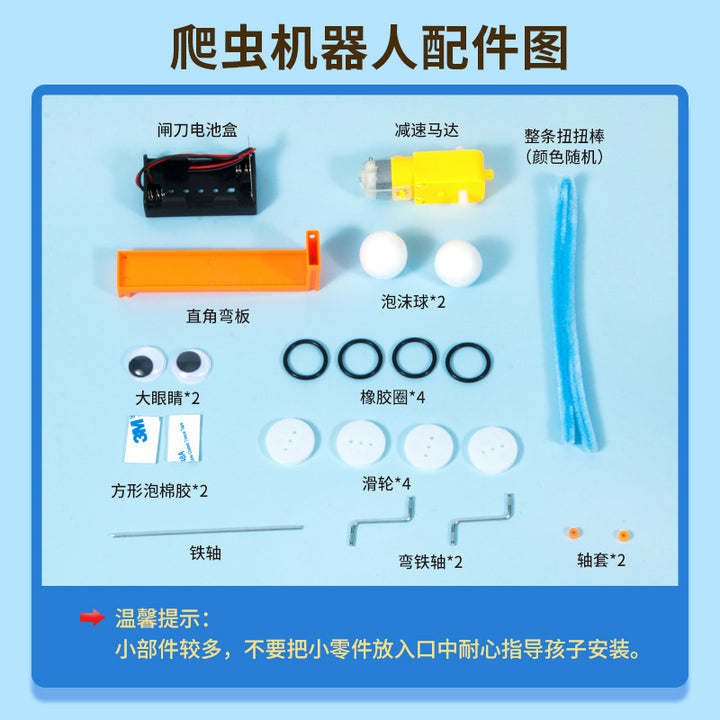 爬虫机器人配件图

闸刀电池盒

减速马达

整条扭扭棒
（颜色随机）

直角弯板

泡沫球*2

大眼睛*2

橡胶圈*4

3M

方形泡棉胶*2

滑轮*4

铁轴

弯铁轴*2

轴套*2

温馨提示：
小部件较多，不要把小零件放入口中耐心指导孩子安装。