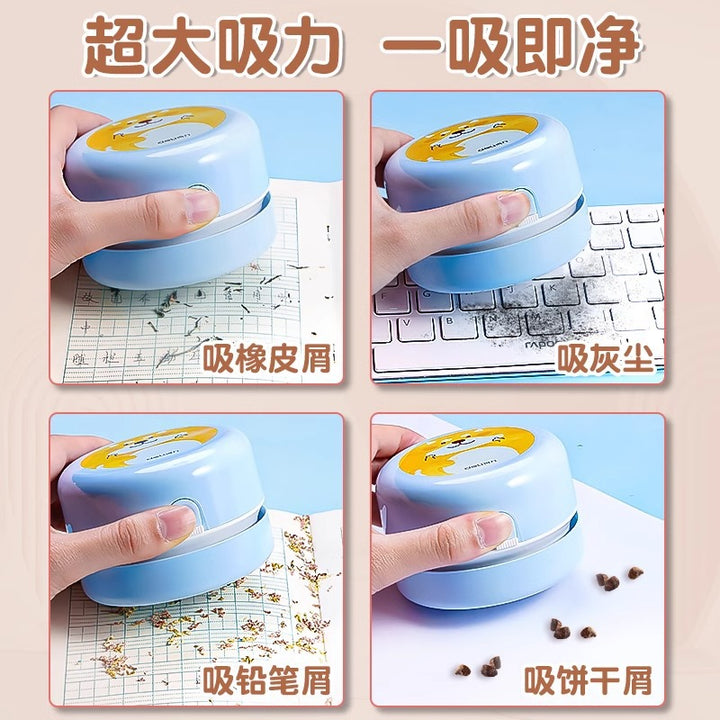 超大吸力 一吸即净

吸橡皮屑

吸灰尘

吸铅笔屑

吸饼干屑