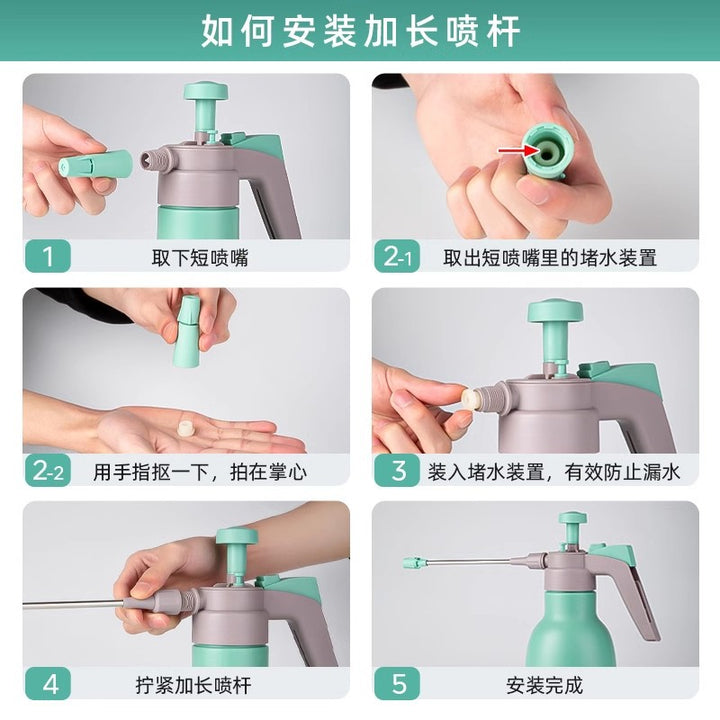 如何安装加长喷杆

1 取下短喷嘴

2-1 取出短喷嘴里的堵水装置

2-2 用手指抠一下，拍在掌心

3 装入堵水装置，有效防止漏水

4 拧紧加长喷杆

5 安装完成