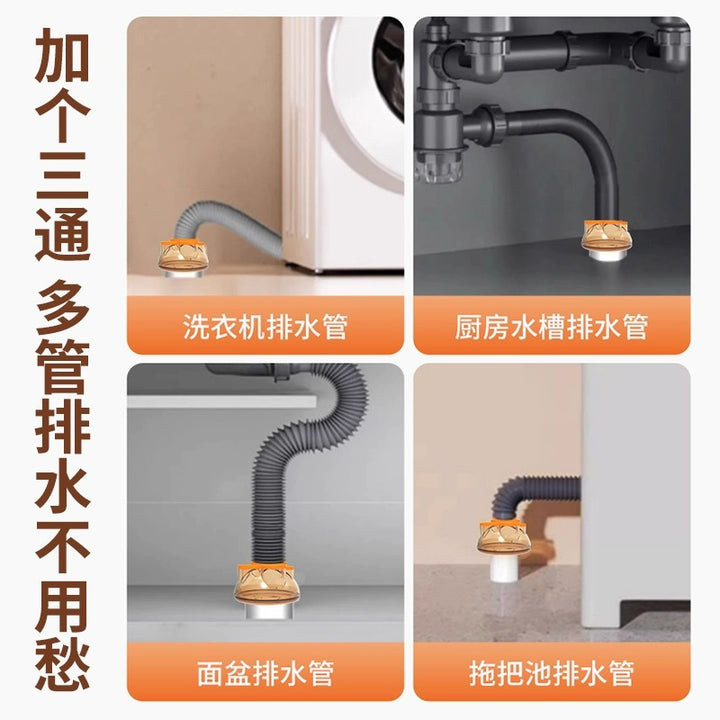 加个三通 多管排水不用愁

洗衣机排水管

厨房水槽排水管

面盆排水管

拖把池排水管