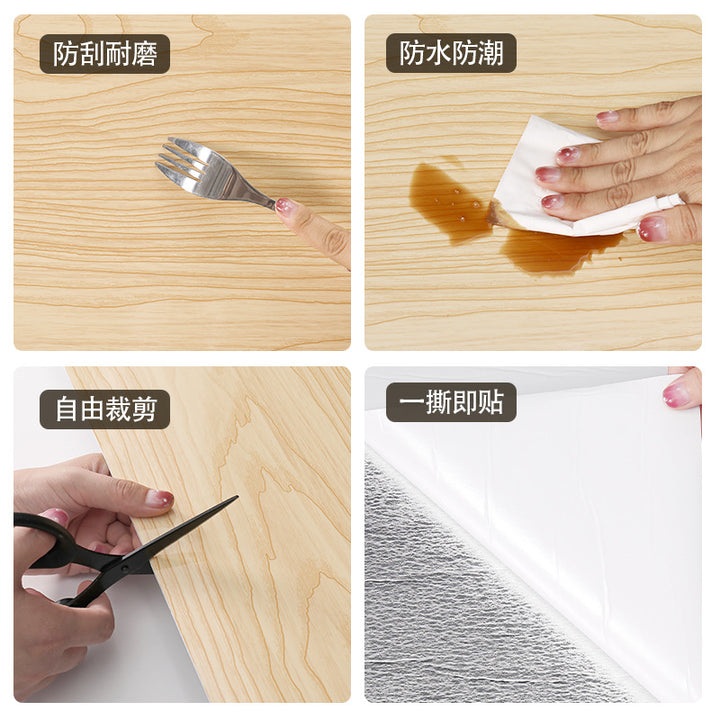 防刮耐磨

防水防潮

自由裁剪

一撕即贴