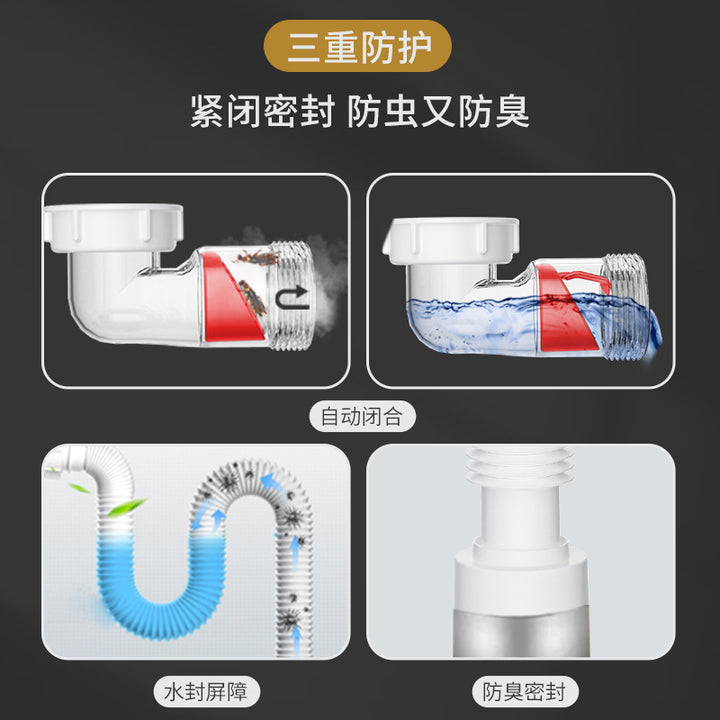 三重防护

紧闭密封 防虫又防臭

自动闭合

水封屏障

防臭密封