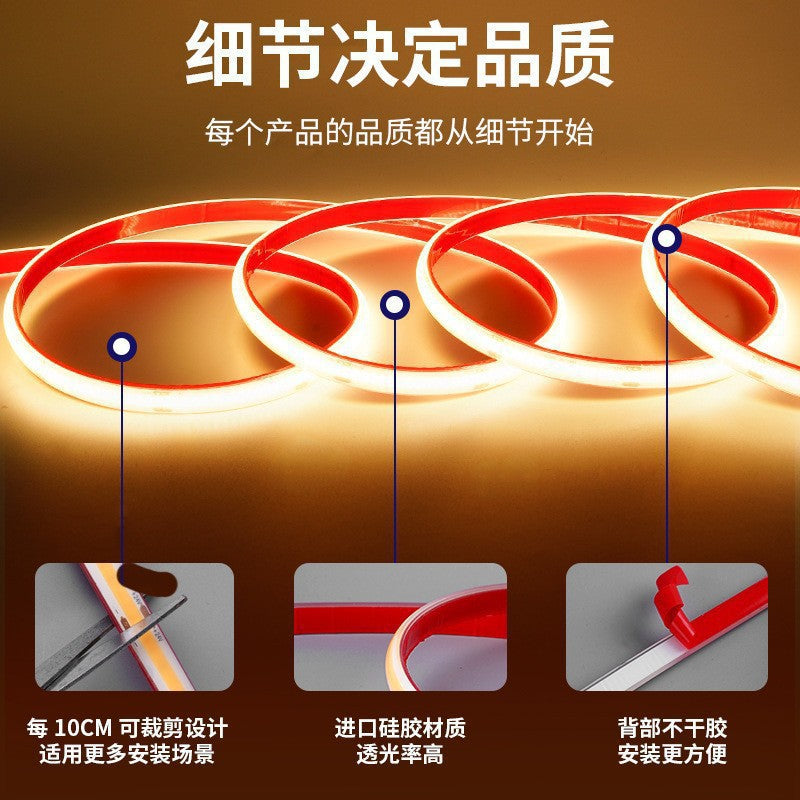 细节决定品质

每个产品的品质都从细节开始

每 10CM 可裁剪设计
适用更多安装场景

进口硅胶材质
透光率高

背部不干胶
安装更方便