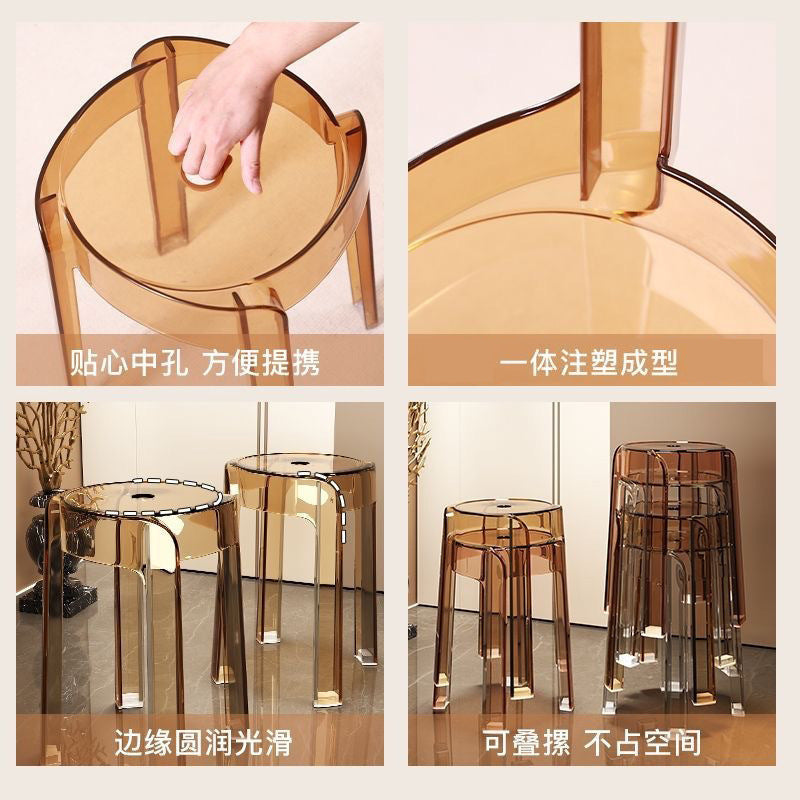 贴心中孔 方便提携

一体注塑成型

边缘圆润光滑

可叠摞 不占空间