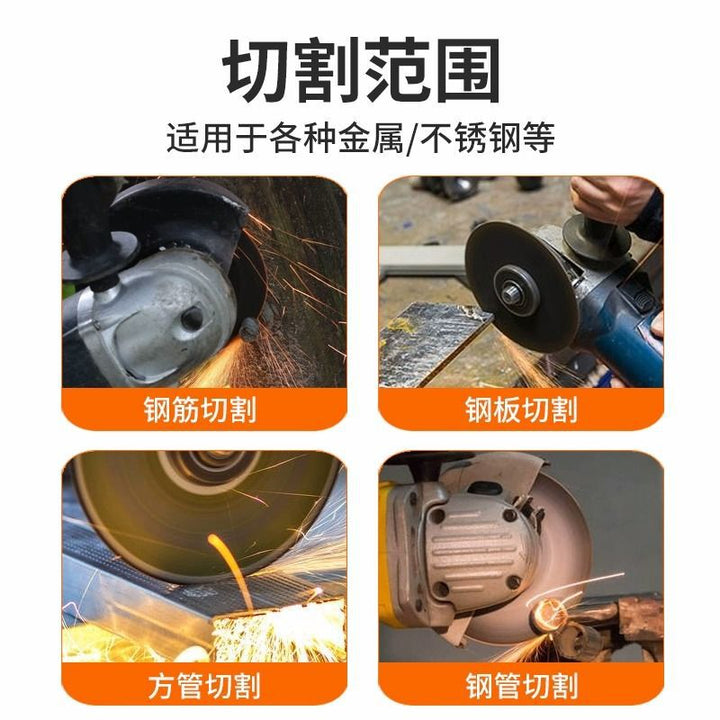 切割范围

适用于各种金属/不锈钢等

钢筋切割

钢板切割

方管切割

钢管切割