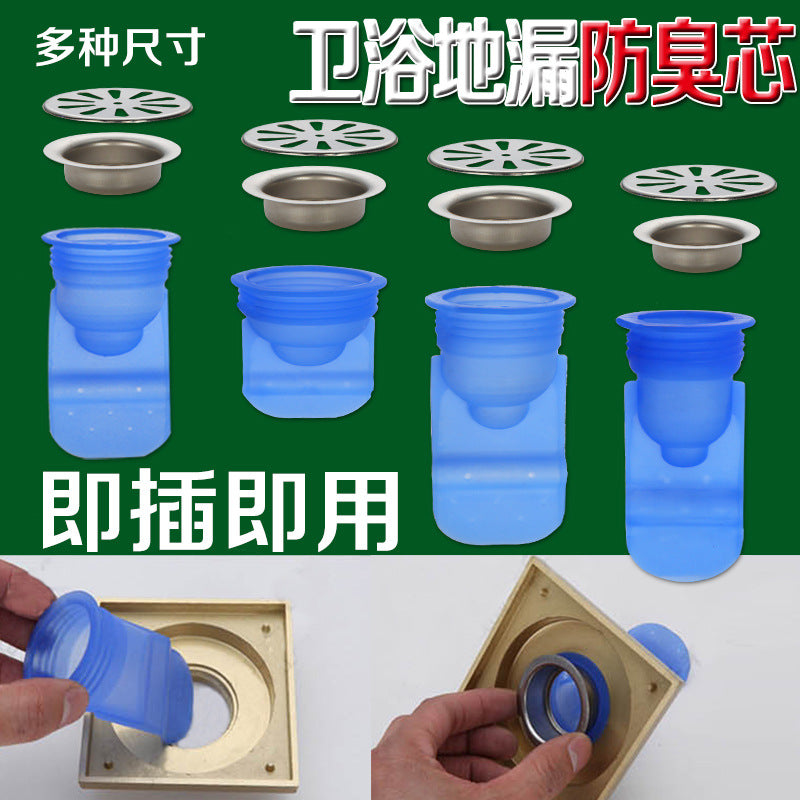 多种尺寸

卫浴地漏防臭芯

即插即用